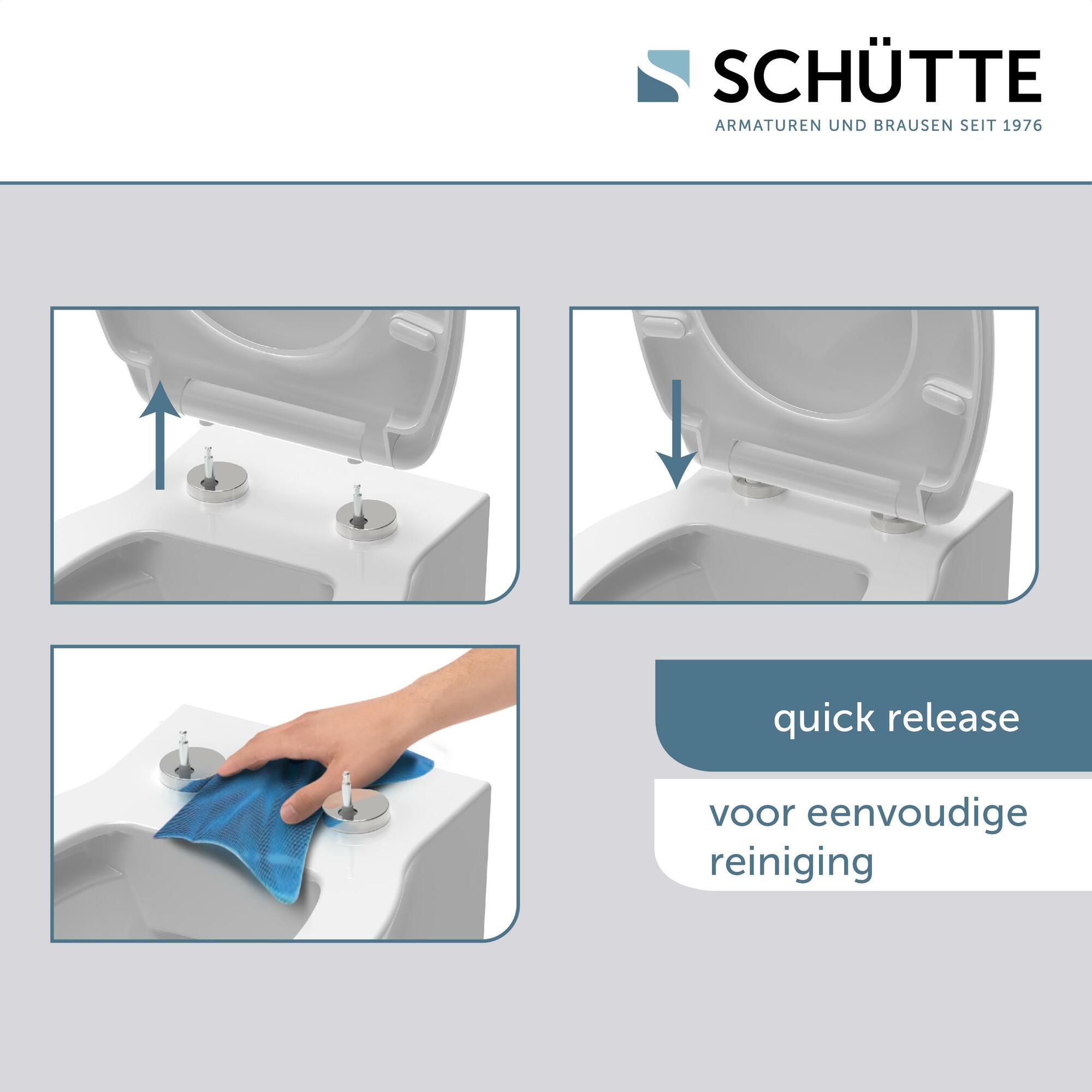 SCHÜTTE
ARMATUREN UND BRAUSEN SEIT 1976

quick release

voor eenvoudige reiniging